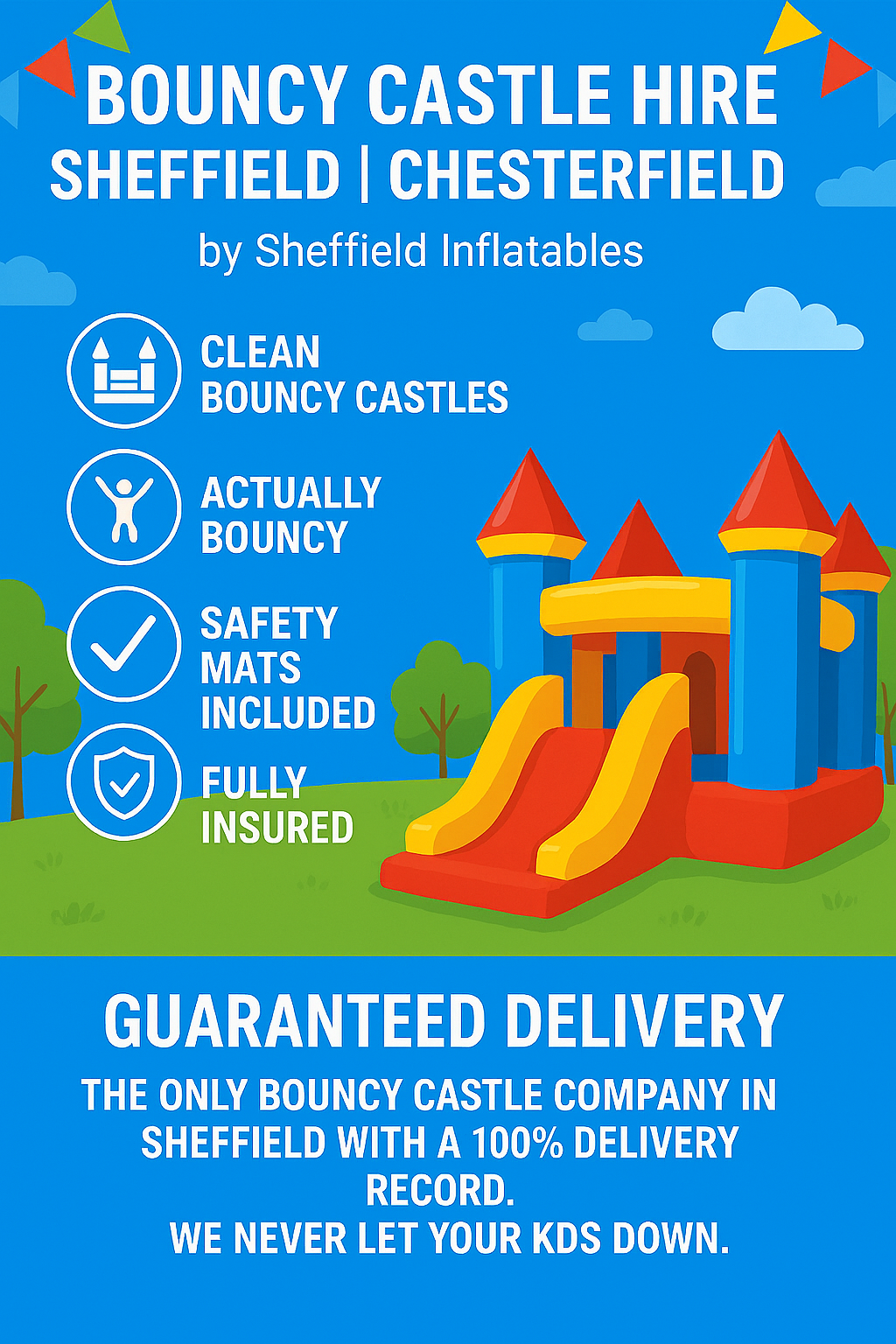 BOUNCY CASTLE HIRE
SHEFFIELD | CHESTERFIELD

by Sheffield Inflatables

CLEAN BOUNCY CASTLES

ACTUALLY BOUNCY

SAFETY MATS INCLUDED

FULLY INSURED

GUARANTEED DELIVERY

THE ONLY BOUNCY CASTLE COMPANY IN SHEFFIELD WITH A 100% DELIVERY RECORD.
WE NEVER LET YOUR KDS DOWN.