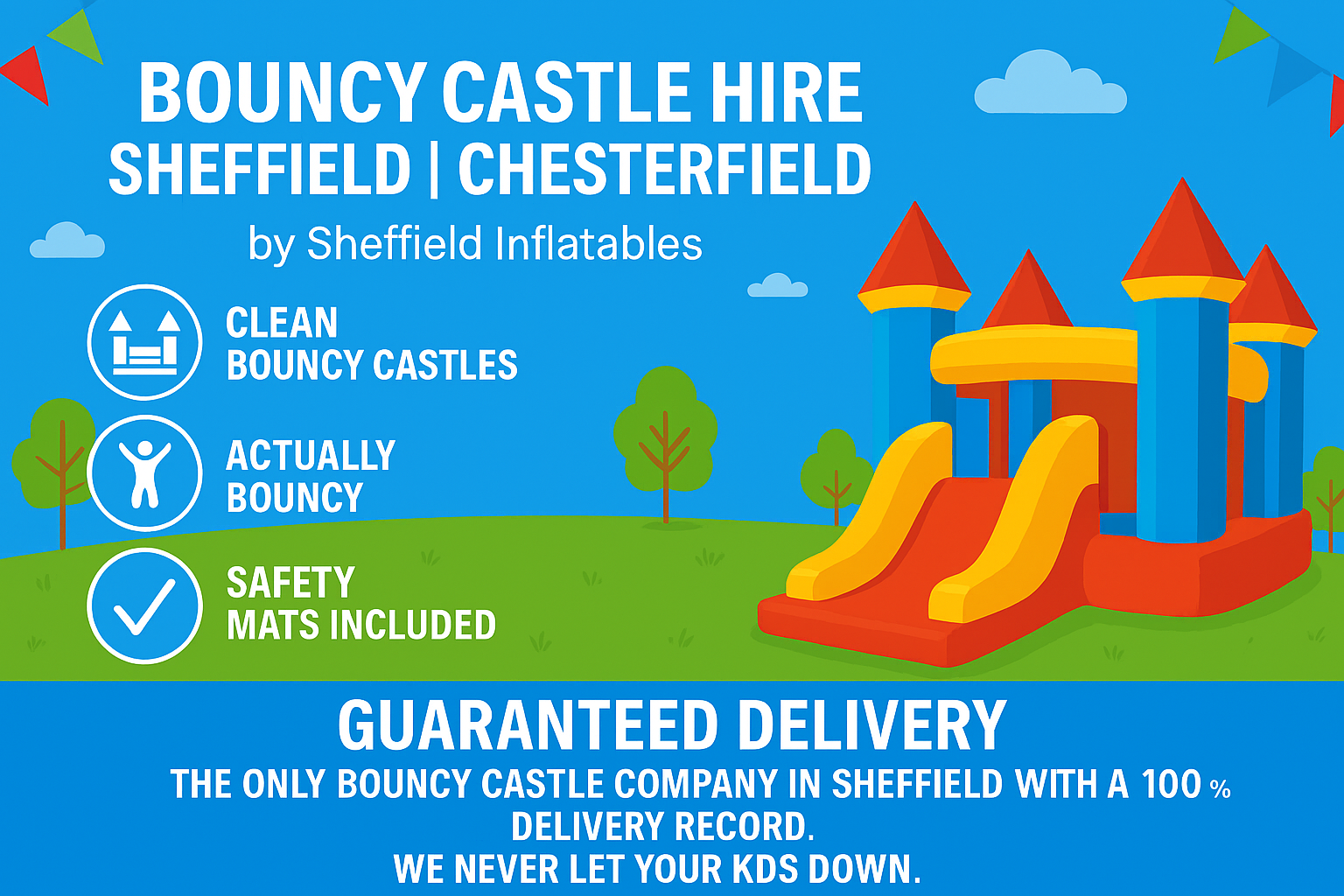 BOUNCY CASTLE HIRE
SHEFFIELD | CHESTERFIELD

by Sheffield Inflatables

CLEAN
BOUNCY CASTLES

ACTUALLY
BOUNCY

SAFETY
MATS INCLUDED

GUARANTEED DELIVERY

THE ONLY BOUNCY CASTLE COMPANY IN SHEFFIELD WITH A 100 % DELIVERY RECORD.
WE NEVER LET YOUR KDS DOWN.